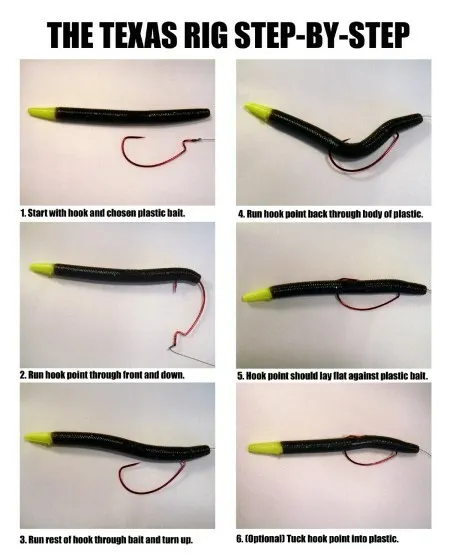 THE TEXAS RIG STEP-BY-STEP

1. Start with hook and chosen plastic bait.

2. Run hook point through front and down.

3. Run rest of hook through bait and turn up.

4. Run hook point back through body of plastic.

5. Hook point should lay flat against plastic bait.

6. (Optional) Tuck hook point into plastic.